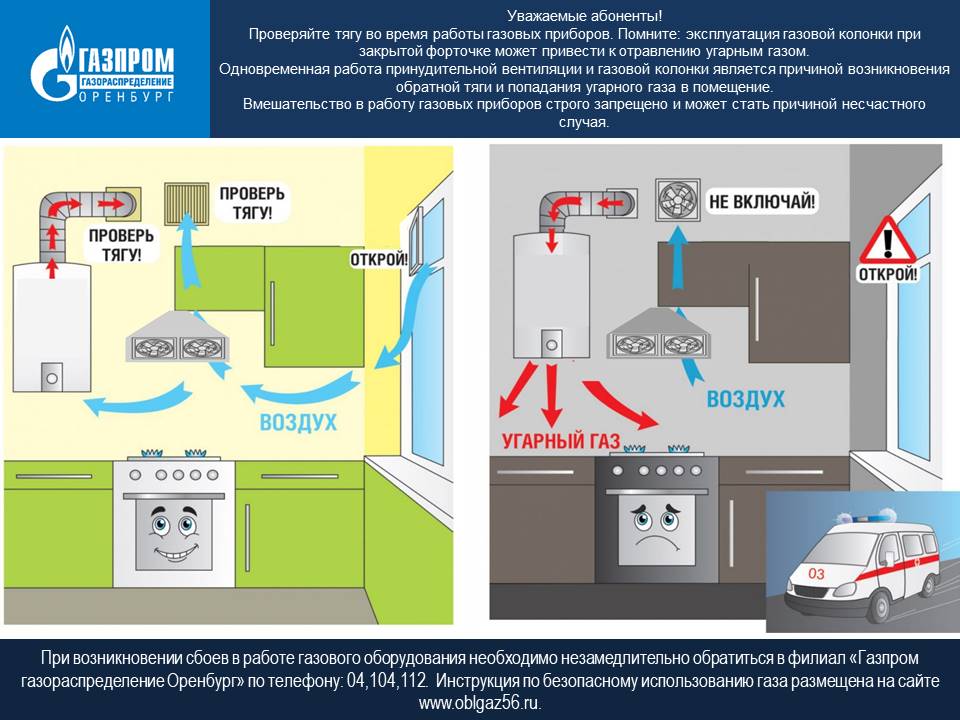 ГАЗПРОМ
ГАЗОРАСПРЕДЕЛЕНИЕ
ОРЕНБУРГ

Уважаемые абоненты!
Проверяйте тягу во время работы газовых приборов. Помните: эксплуатация газовой колонки при закрытой форточке может привести к отравлению угарным газом.
Одновременная работа принудительной вентиляции и газовой колонки является причиной возникновения обратной тяги и попадания угарного газа в помещение.
Вмешательство в работу газовых приборов строго запрещено и может стать причиной несчастного случая.

ПРОВЕРЬ ТЯГУ!

ПРОВЕРЬ ТЯГУ!

ОТКРОЙ!

ВОЗДУХ

НЕ ВКЛЮЧАЙ!

ОТКРОЙ!

ВОЗДУХ

УГАРНЫЙ ГАЗ

03

При возникновении сбоев в работе газового оборудования необходимо незамедлительно обратиться в филиал «Газпром газораспределение Оренбург» по телефону: 04,104,112. Инструкция по безопасному использованию газа размещена на сайте www.oblgaz56.ru.